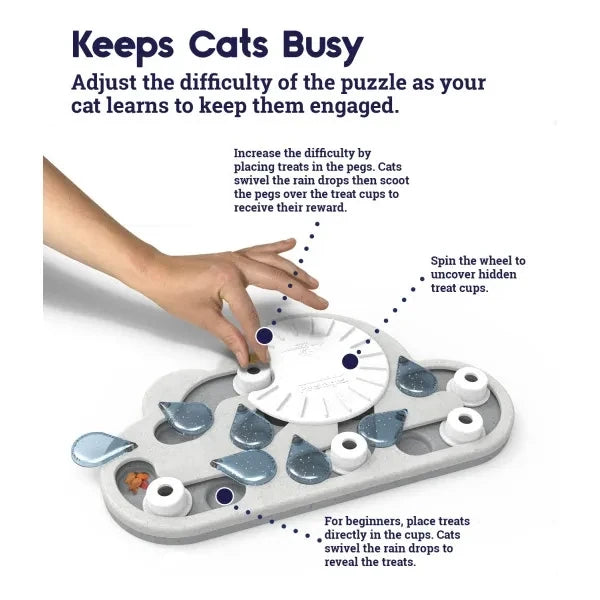 Keeps Cats Busy

Adjust the difficulty of the puzzle as your cat learns to keep them engaged.

Increase the difficulty by placing treats in the pegs. Cats swivel the rain drops then scoot the pegs over the treat cups to receive their reward.

Spin the wheel to uncover hidden treat cups.

For beginners, place treats directly in the cups. Cats swivel the rain drops to reveal the treats.